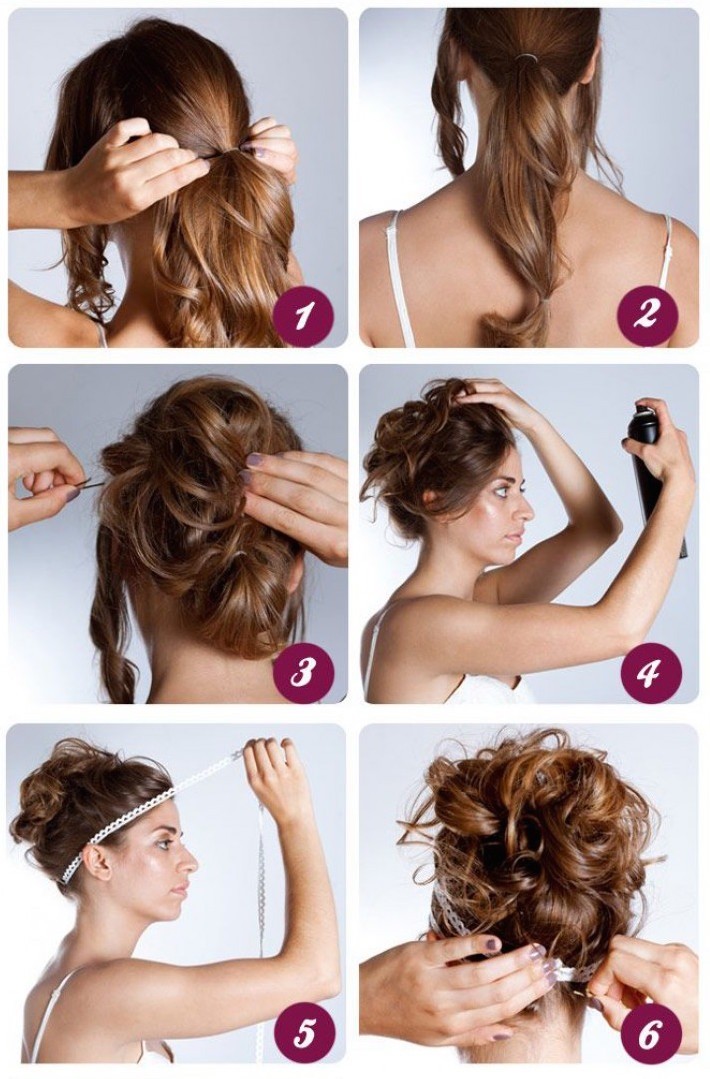 1
2
3
4
5
6